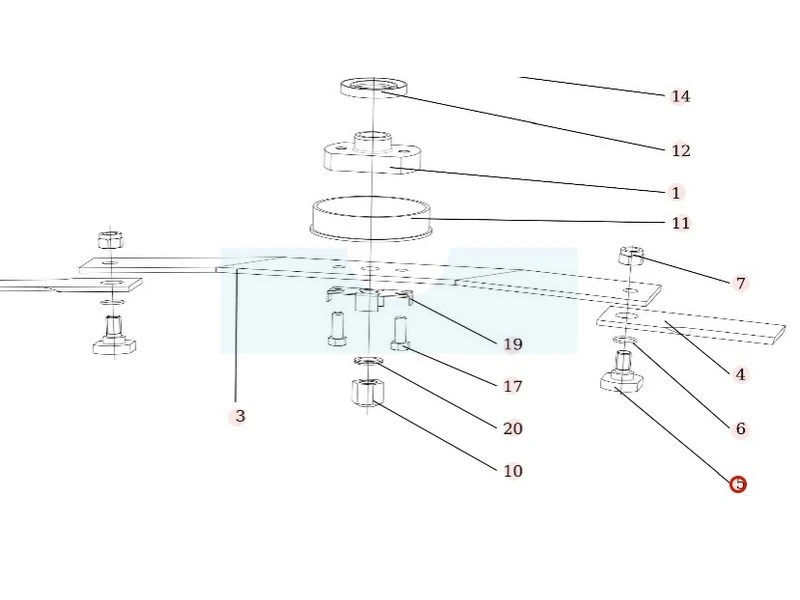 14
12
1
11
7
19
4
17
3
20
6
10
5