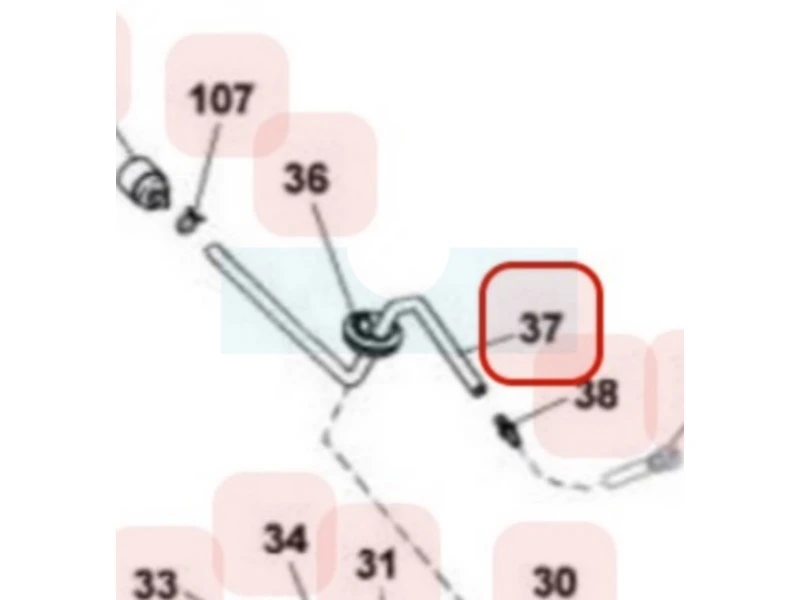 107
36
37
38
34
33
31
30