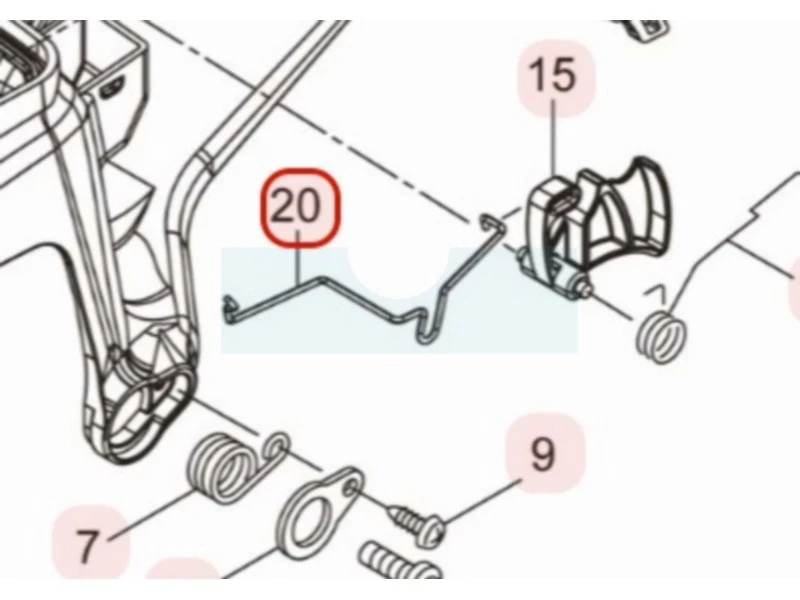 15

20

9

7