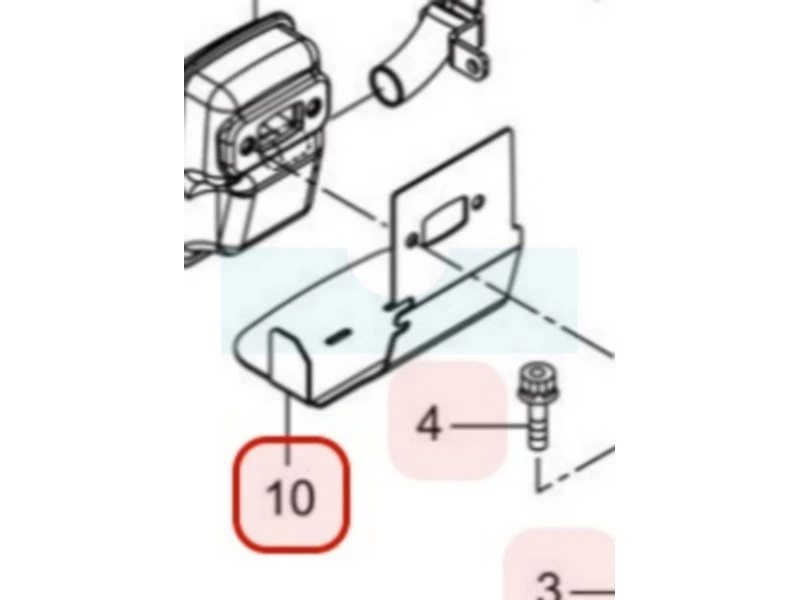 4
10
3