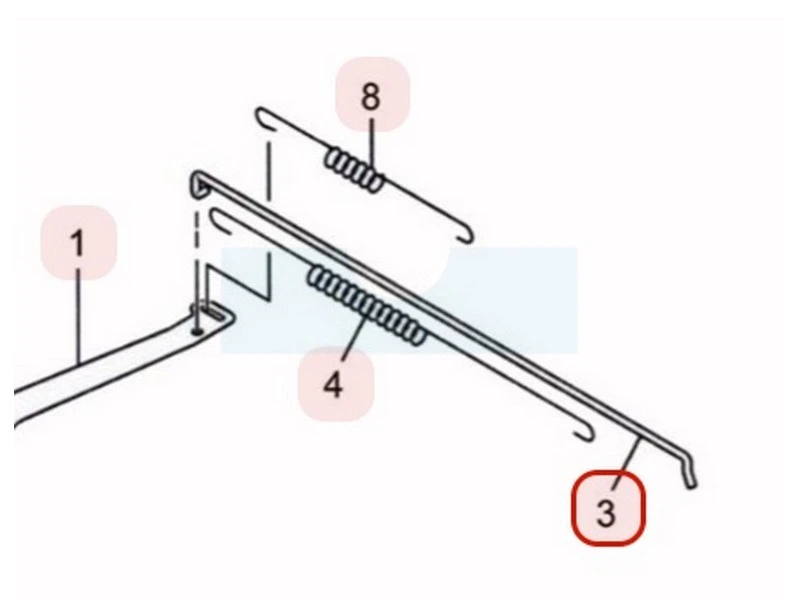 8

1

4

3