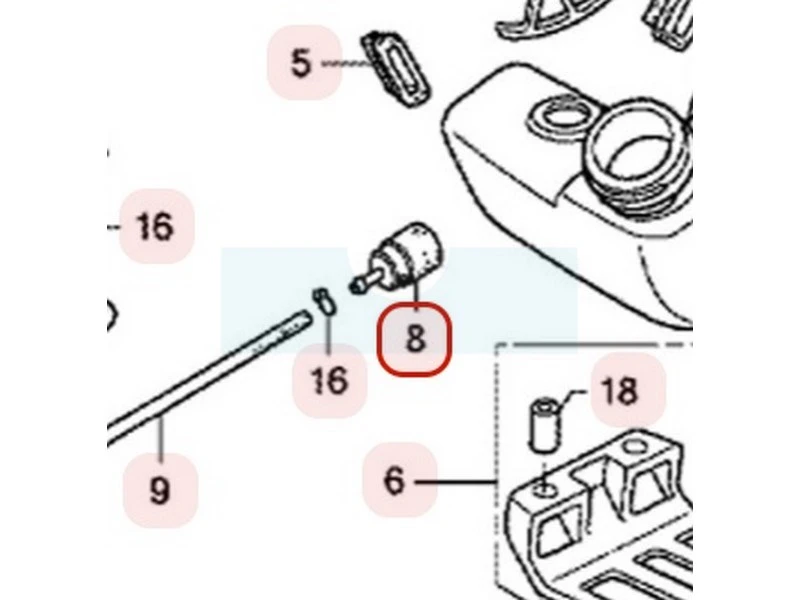 5
16
8
16
18
9
6